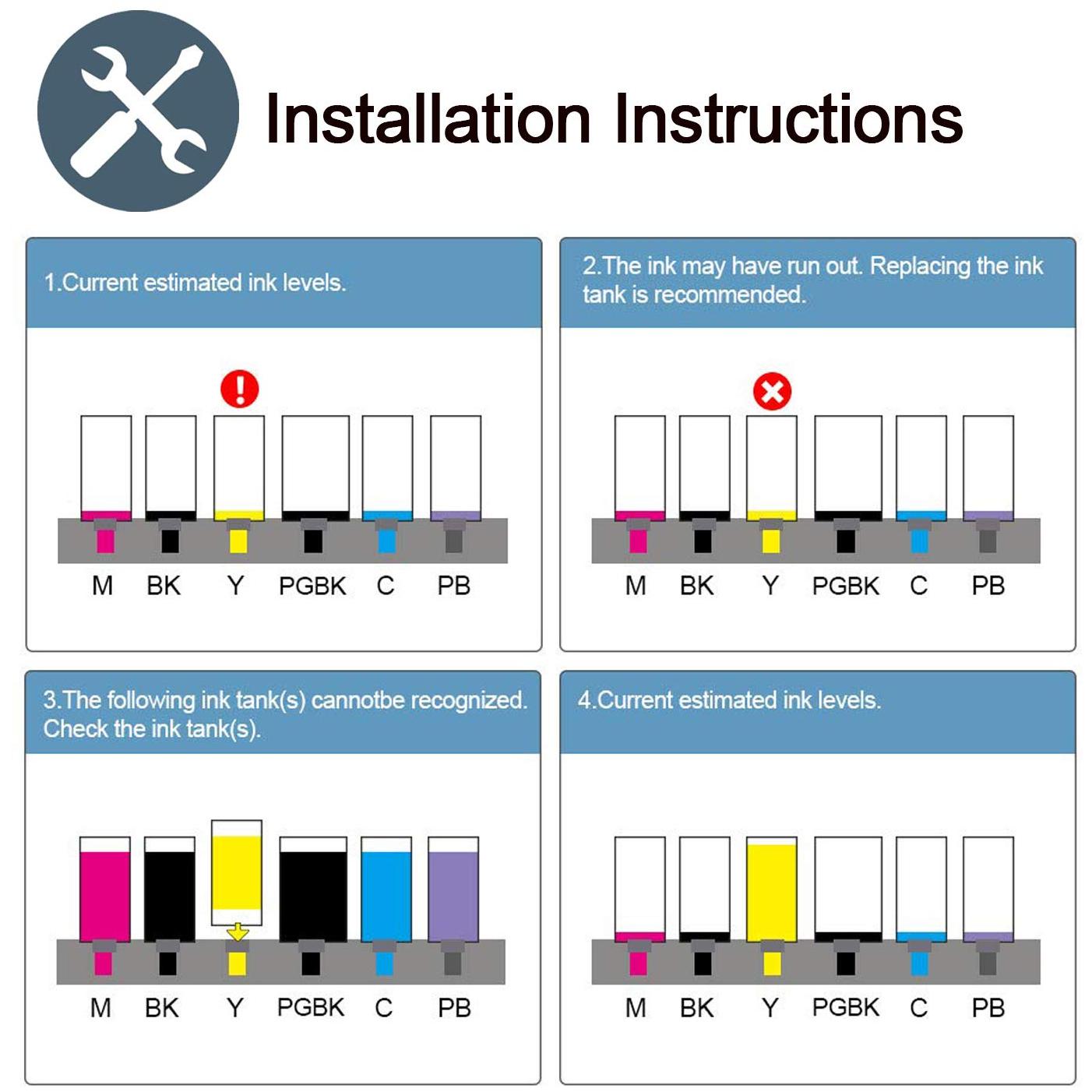 Installation Instructions

1.Current estimated ink levels.

M BK Y PGBK C PB

2.The ink may have run out. Replacing the ink tank is recommended.

M BK Y PGBK C PB

3.The following ink tank(s) cannotbe recognized. Check the ink tank(s).

M BK Y PGBK C PB

4.Current estimated ink levels.

M BK Y PGBK C PB