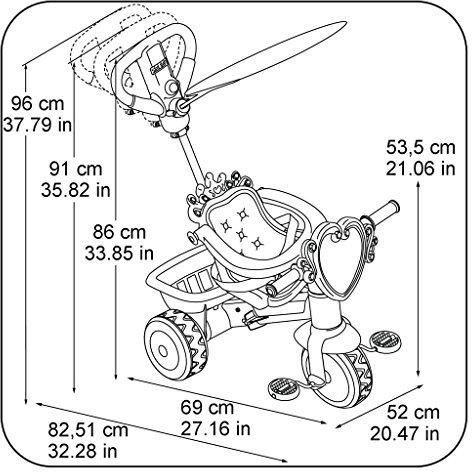 96 cm
37.79 in

91 cm
35.82 in

86 cm
33.85 in

53,5 cm
21.06 in

69 cm
27.16 in

52 cm
20.47 in

82,51 cm
32.28 in