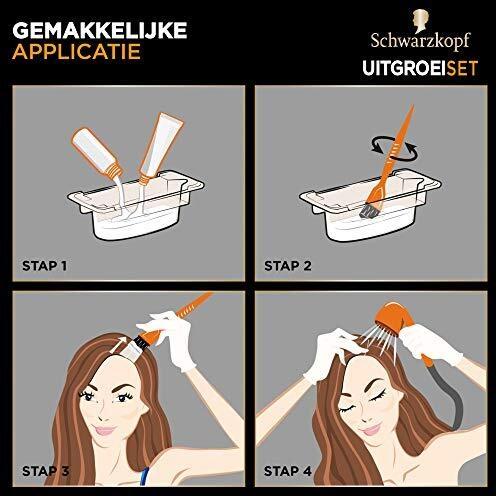 GEMAKKELIJKE
APPLICATIE

Schwarzkopf
UITGROEISET

STAP 1

STAP 2

STAP 3

STAP 4