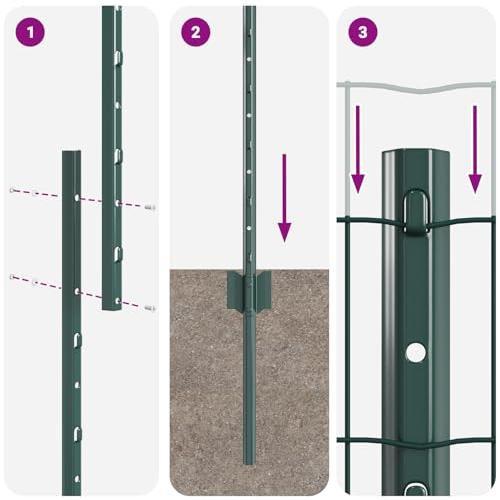 1

2

3