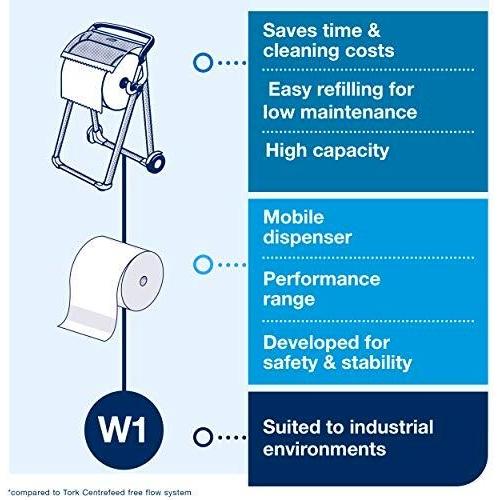 Saves time & cleaning costs

Easy refilling for low maintenance

High capacity

Mobile dispenser

Performance range

Developed for safety & stability

W1

Suited to industrial environments

*compared to Tork Centrefeed free flow system