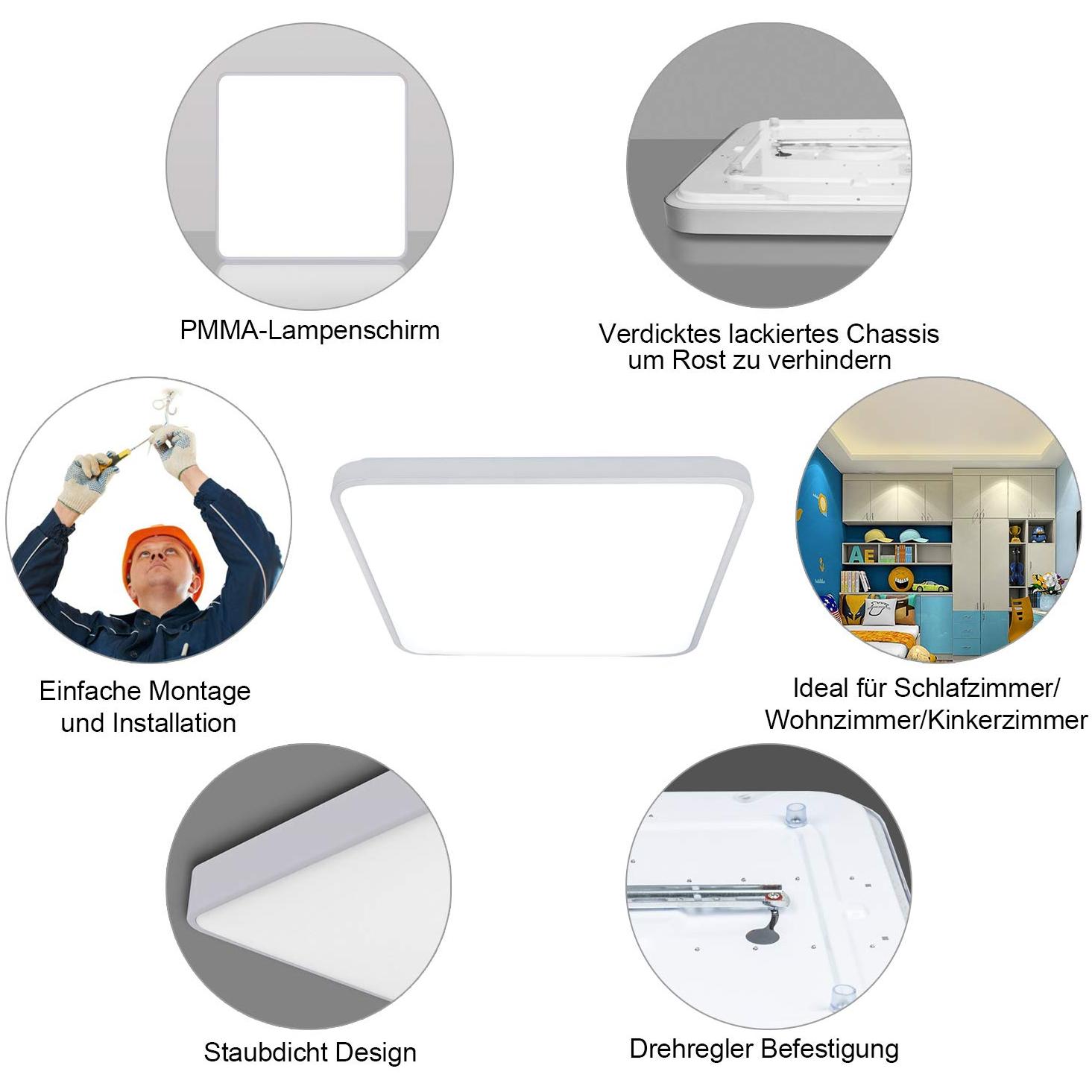 PMMA-Lampenschirm

Verdicktes lackiertes Chassis um Rost zu verhindern

Einfache Montage und Installation

Ideal für Schlafzimmer/ Wohnzimmer/Kinkerzimmer

Staubdicht Design

Drehregler Befestigung