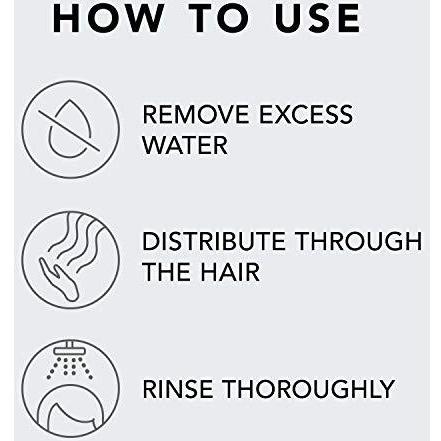 HOW TO USE

REMOVE EXCESS WATER

DISTRIBUTE THROUGH THE HAIR

RINSE THOROUGHLY