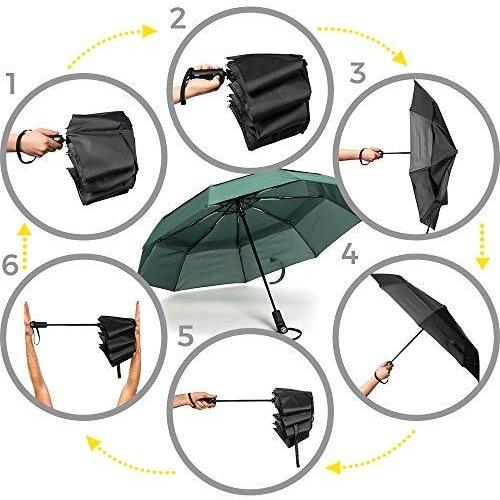 1

2

3

4

5

6