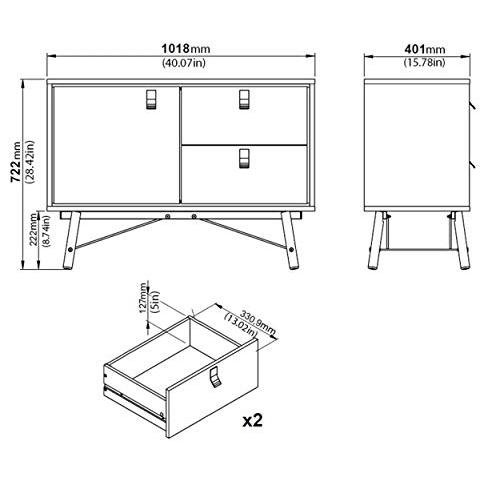 1018mm
(40.07in)

401mm
(15.78in)

722mm
(28.42in)

222mm
(8.74in)

127mm
(5in)

330.9mm
(13.02in)

x2