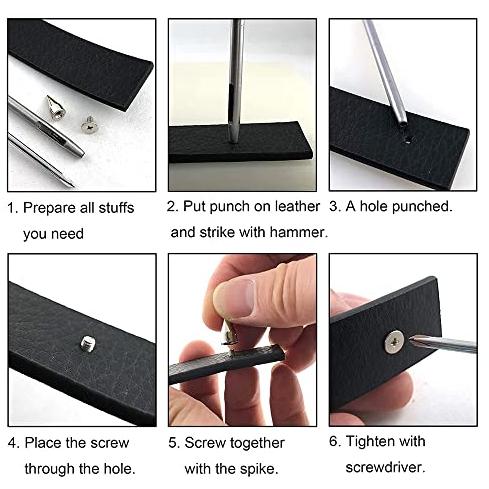 1. Prepare all stuffs you need

2. Put punch on leather and strike with hammer.

3. A hole punched.

4. Place the screw through the hole.

5. Screw together with the spike.

6. Tighten with screwdriver.