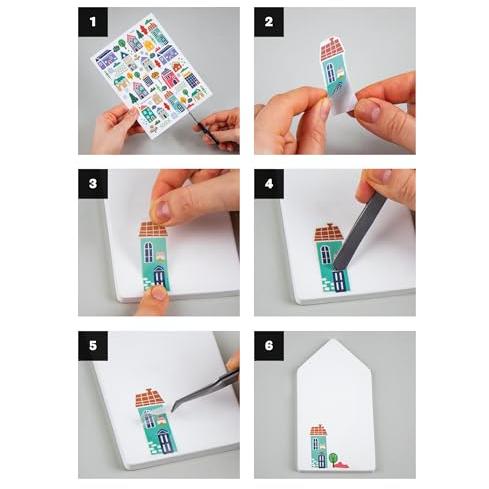 1

2

3

4

5

6