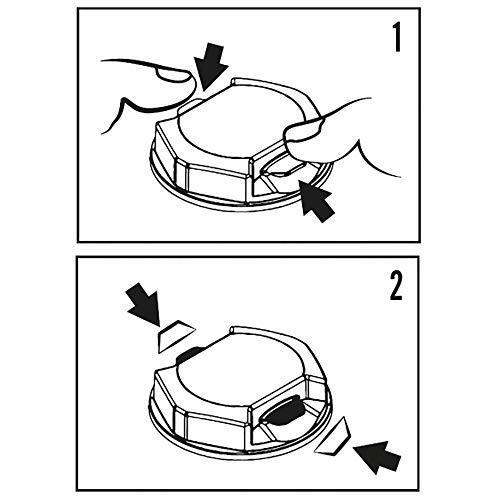 1

2