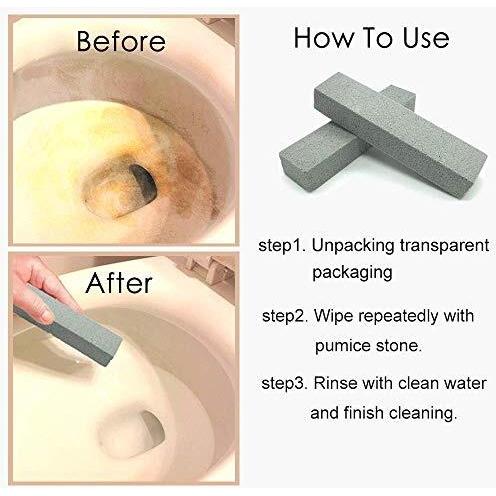 Before

After

How To Use

step1. Unpacking transparent packaging

step2. Wipe repeatedly with pumice stone.

step3. Rinse with clean water and finish cleaning.