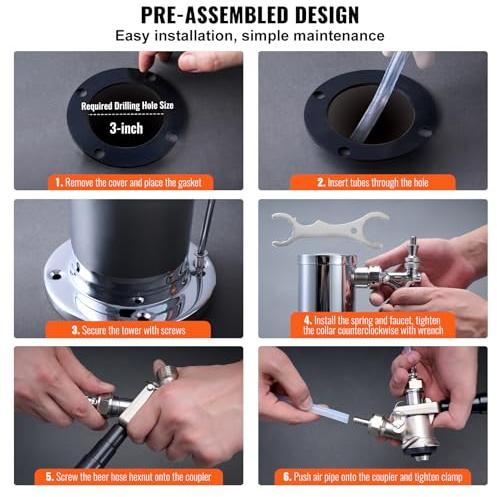 PRE-ASSEMBLED DESIGN
Easy installation, simple maintenance

Required Drilling Hole Size
3-inch

1. Remove the cover and place the gasket

2. Insert tubes through the hole

3. Secure the tower with screws

4. Install the spring and faucet, tighten the collar counterclockwise with wrench

5. Screw the beer hose hexnut onto the coupler

6. Push air pipe onto the coupler and tighten clamp