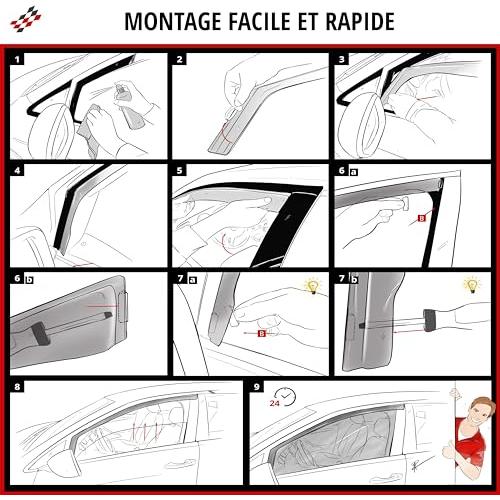 MONTAGE FACILE ET RAPIDE

1

2

3

4

5

6 a

B

6 b

7 a

B

7 b

8

9

24