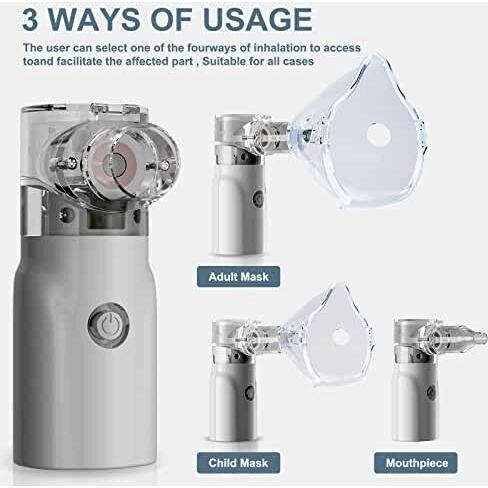 3 WAYS OF USAGE

The user can select one of the fourways of inhalation to access toand facilitate the affected part , Suitable for all cases

Adult Mask

Child Mask

Mouthpiece