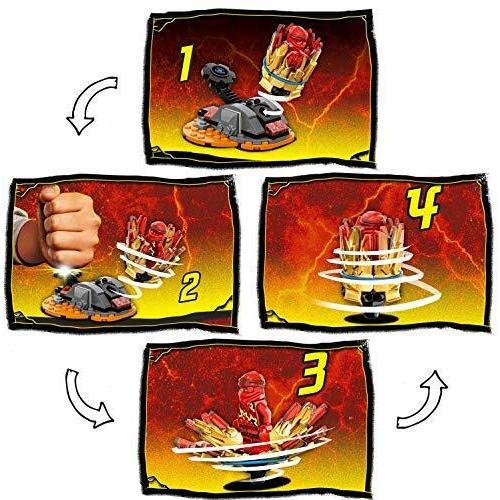 1

2

4

3