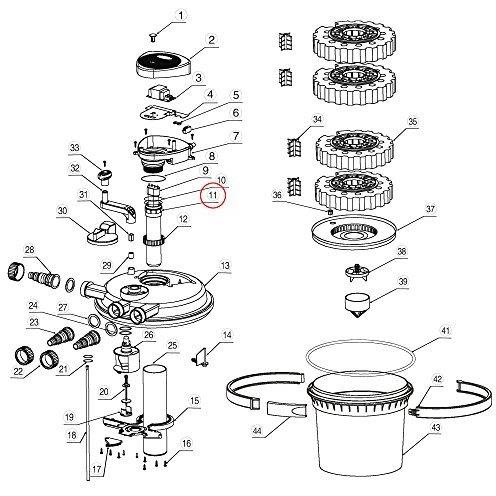 1
2
3
4
5
6
7
8
9
10
11
12
13
14
15
16
17
18
19
20
21
22
23
24
25
26
27
28
29
30
31
32
33
34
35
36
37
38
39
41
42
43
44