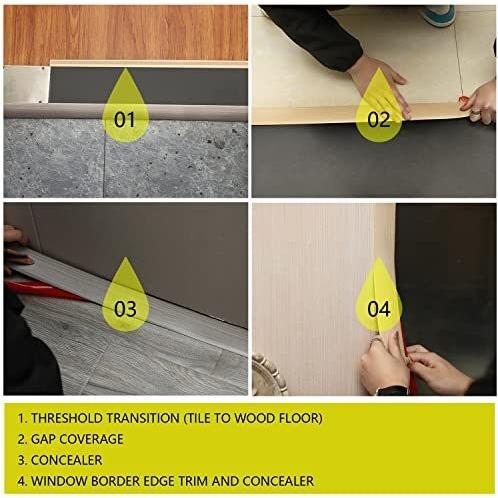 01

02

03

04

1. THRESHOLD TRANSITION (TILE TO WOOD FLOOR)
2. GAP COVERAGE
3. CONCEALER
4. WINDOW BORDER EDGE TRIM AND CONCEALER