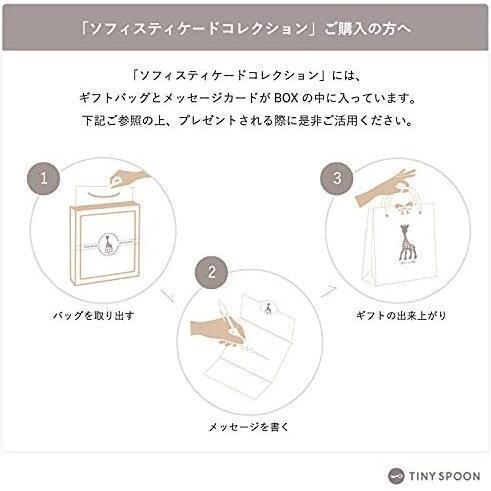 「ソフィスティケードコレクション」ご購入の方へ

「ソフィスティケードコレクション」には、
ギフトバッグとメッセージカードが BOX の中に入っています。
下記ご参照の上、プレゼントされる際に是非ご活用ください。

1

バッグを取り出す

2

メッセージを書く

3

ギフトの出来上がり

TINY SPOON