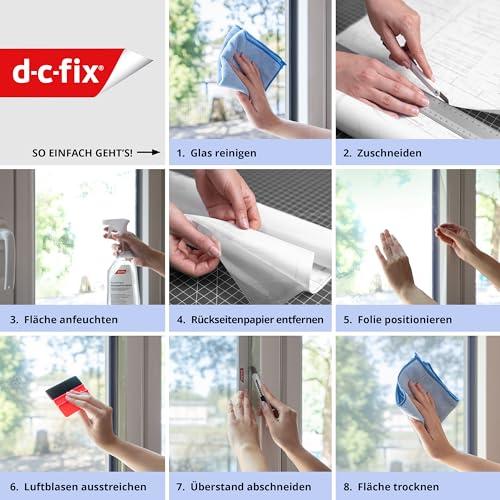 d-c-fix®

SO EINFACH GEHT'S!

1. Glas reinigen

2. Zuschneiden

3. Fläche anfeuchten

4. Rückseitenpapier entfernen

5. Folie positionieren

6. Luftblasen ausstreichen

7. Überstand abschneiden

8. Fläche trocknen