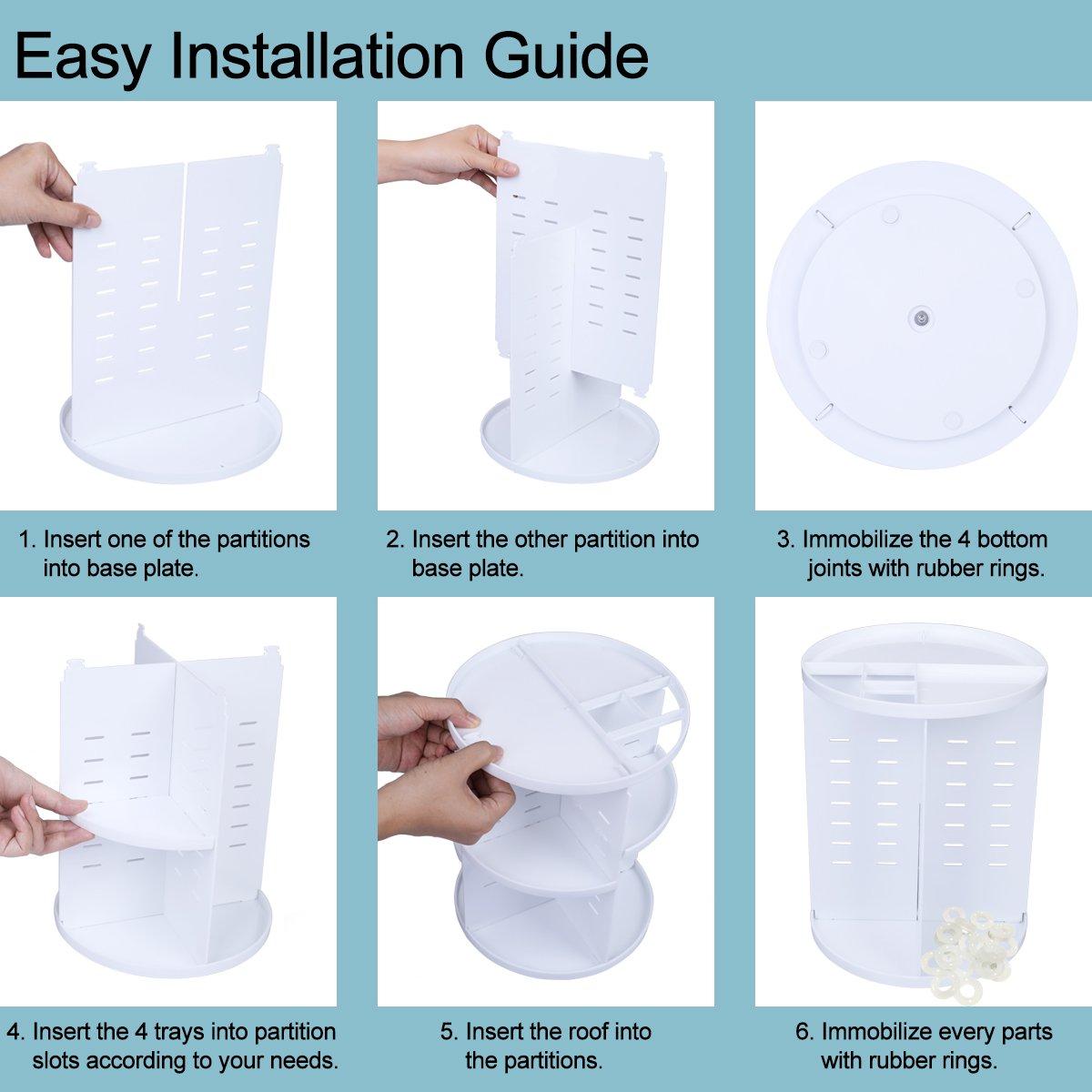 Easy Installation Guide

1. Insert one of the partitions into base plate.

2. Insert the other partition into base plate.

3. Immobilize the 4 bottom joints with rubber rings.

4. Insert the 4 trays into partition slots according to your needs.

5. Insert the roof into the partitions.

6. Immobilize every parts with rubber rings.