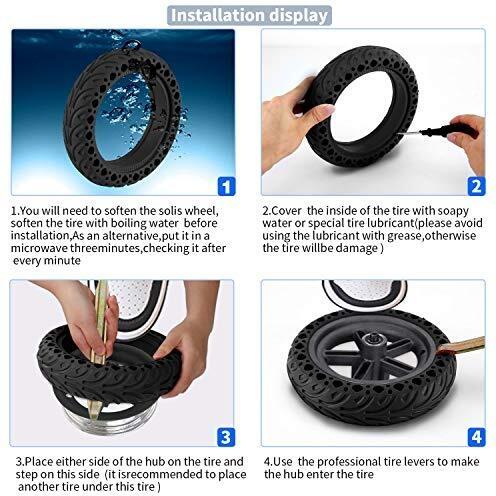 Installation display

1

1.You will need to soften the solis wheel, soften the tire with boiling water before installation,As an alternative,put it in a microwave threeminutes,checking it after every minute

2

2.Cover the inside of the tire with soapy water or special tire lubricant(please avoid using the lubricant with grease,otherwise the tire willbe damage )

3

3.Place either side of the hub on the tire and step on this side (it isrecommended to place another tire under this tire )

4

4.Use the professional tire levers to make the hub enter the tire