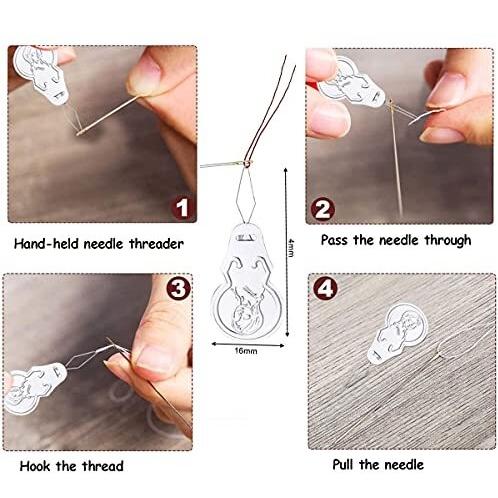 1

Hand-held needle threader

2

Pass the needle through

4mm

16mm

3

Hook the thread

4

Pull the needle