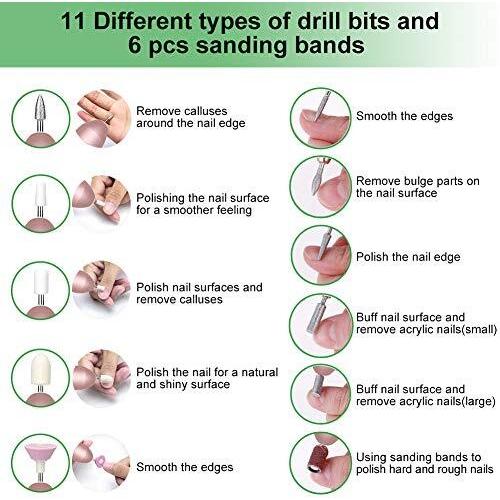 11 Different types of drill bits and 6 pcs sanding bands

Remove calluses around the nail edge

Polishing the nail surface for a smoother feeling

Polish nail surfaces and remove calluses

Polish the nail for a natural and shiny surface

Smooth the edges

Smooth the edges

Remove bulge parts on the nail surface

Polish the nail edge

Buff nail surface and remove acrylic nails(small)

Buff nail surface and remove acrylic nails(large)

Using sanding bands to polish hard and rough nails