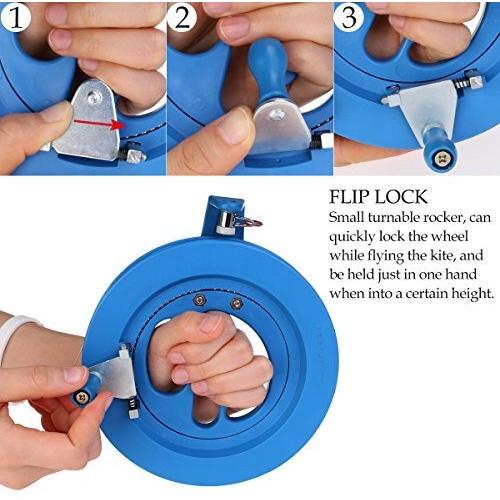 1

2

3

FLIP LOCK
Small turnable rocker, can quickly lock the wheel while flying the kite, and be held just in one hand when into a certain height.