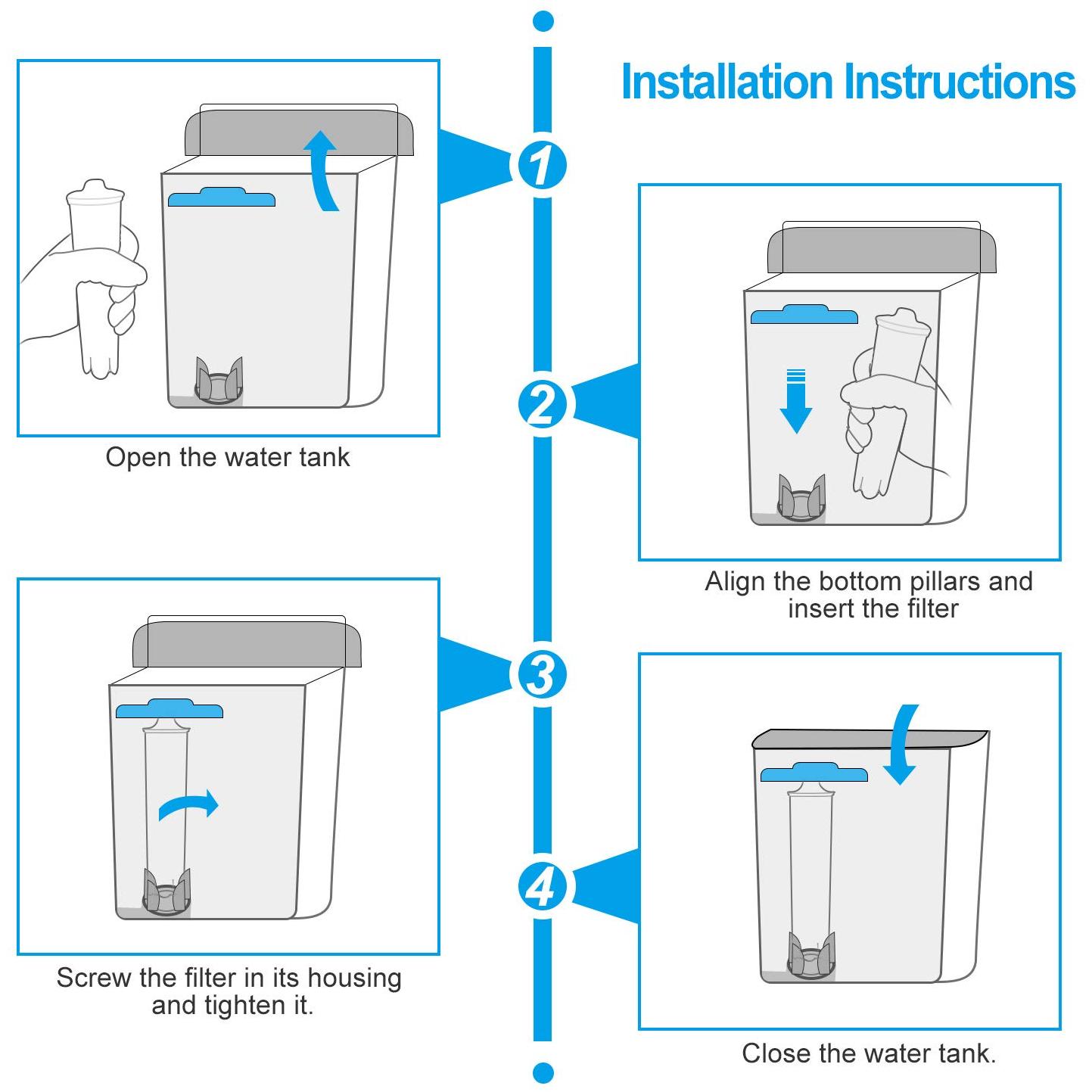 Installation Instructions

1

Open the water tank

2

Align the bottom pillars and insert the filter

3

Screw the filter in its housing and tighten it.

4

Close the water tank.