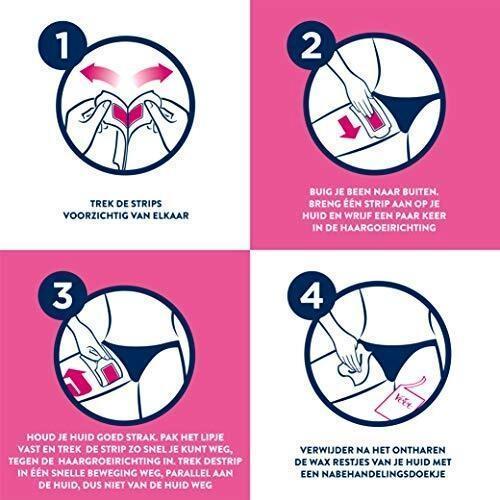 1

TREK DE STRIPS VOORZICHTIG VAN ELKAAR

2

BUIG JE BEEN NAAR BUITEN. BRENG ÉÉN STRIP AAN OP JE HUID EN WRIJF EEN PAAR KEER IN DE HAARGOEIRICHTING

3

HOUD JE HUID GOED STRAK. PAK HET LIPJE VAST EN TREK DE STRIP ZO SNEL JE KUNT WEG, TEGEN DE HAARGROEIRICHTING IN. TREK DESTRIP IN ÉÉN SNELLE BEWEGING WEG, PARALLEL AAN DE HUID, DUS NIET VAN DE HUID WEG

4

Veet

VERWIJDER NA HET ONTHAREN DE WAX RESTJES VAN JE HUID MET EEN NABEHANDELINGSDOEKJE