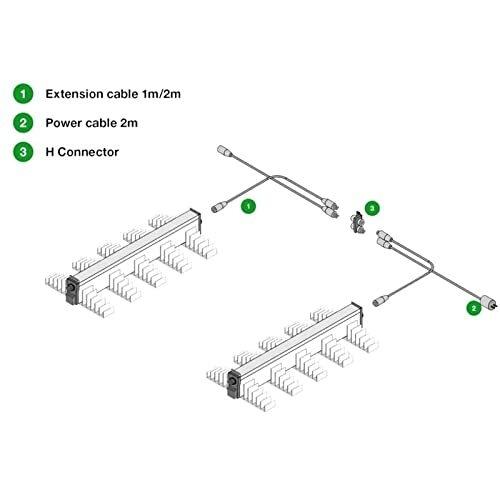 1 Extension cable 1m/2m
2 Power cable 2m
3 H Connector

1

3

2