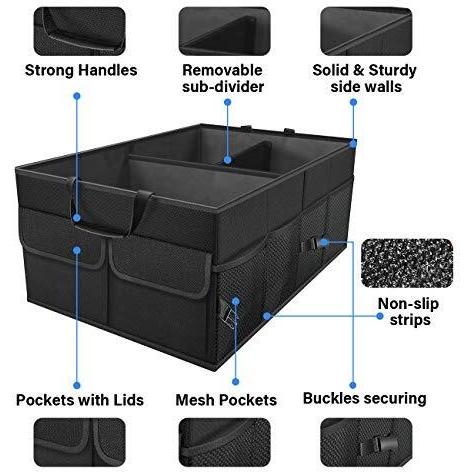 Strong Handles

Removable sub-divider

Solid & Sturdy side walls

Non-slip strips

Pockets with Lids

Mesh Pockets

Buckles securing