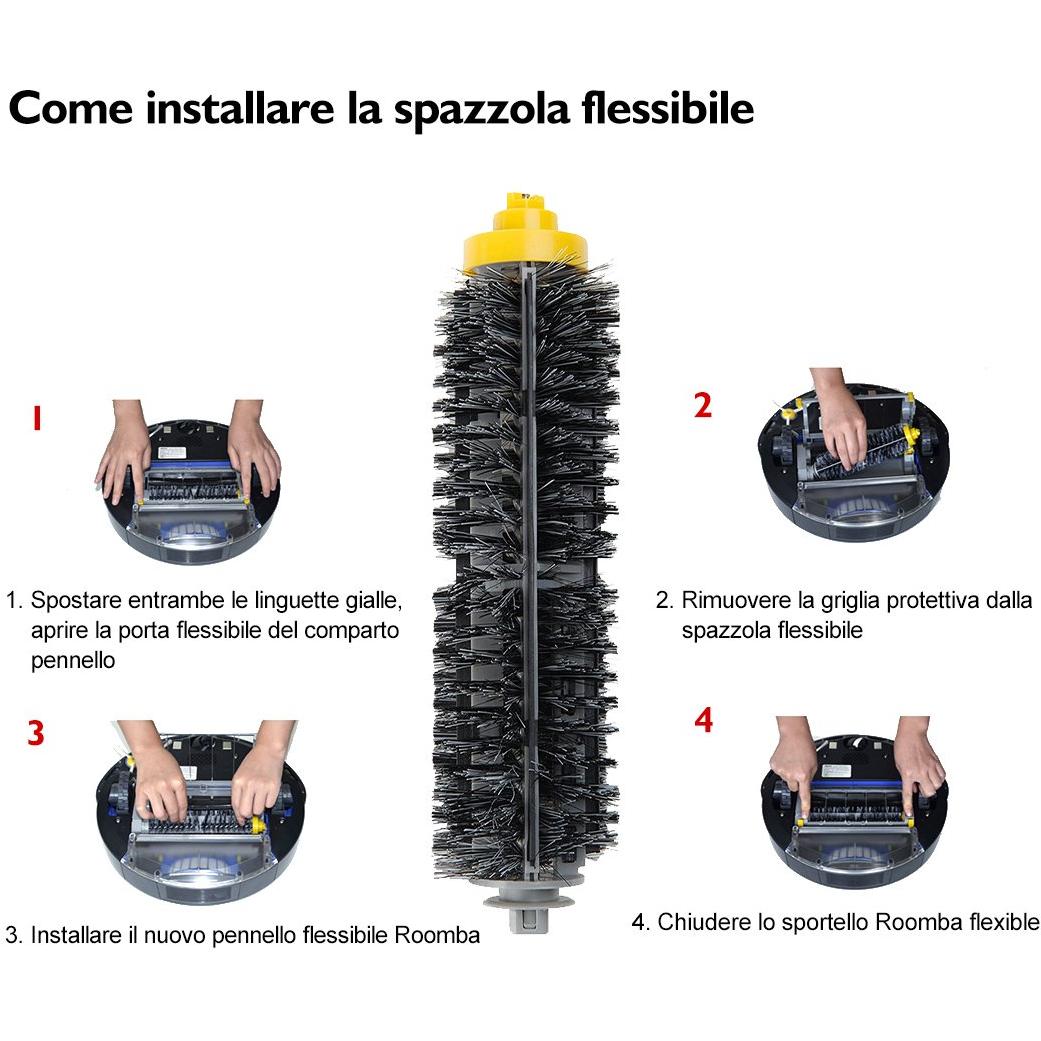 Come installare la spazzola flessibile

1

1. Spostare entrambe le linguette gialle, aprire la porta flessibile del comparto pennello

2

2. Rimuovere la griglia protettiva dalla spazzola flessibile

3

3. Installare il nuovo pennello flessibile Roomba

4

4. Chiudere lo sportello Roomba flexible