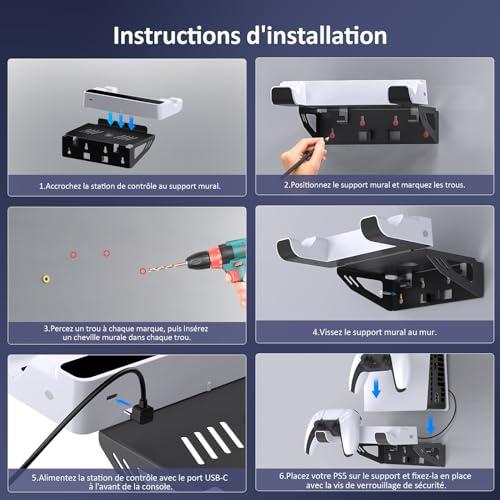 Instructions d'installation

1.Accrochez la station de contrôle au support mural.

2.Positionnez le support mural et marquez les trous.

3.Percez un trou à chaque marque, puis insérez un cheville murale dans chaque trou.

4.Vissez le support mural au mur.

5.Alimentez la station de contrôle avec le port USB-C à l'avant de la console.

6.Placez votre PS5 sur le support et fixez-la en place avec la vis de verrouillage de sécurité.