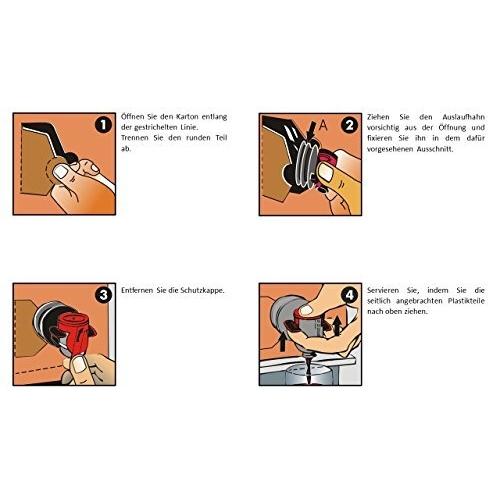 1

Öffnen Sie den Karton entlang der gestrichelten Linie. Trennen Sie den runden Teil ab.

A

2

Ziehen Sie den Auslaufhahn vorsichtig aus der Öffnung und fixieren Sie ihn in dem dafür vorgesehenen Ausschnitt.

3

Entfernen Sie die Schutzkappe.

4

Servieren Sie, indem Sie die seitlich angebrachten Plastikteile nach oben ziehen.