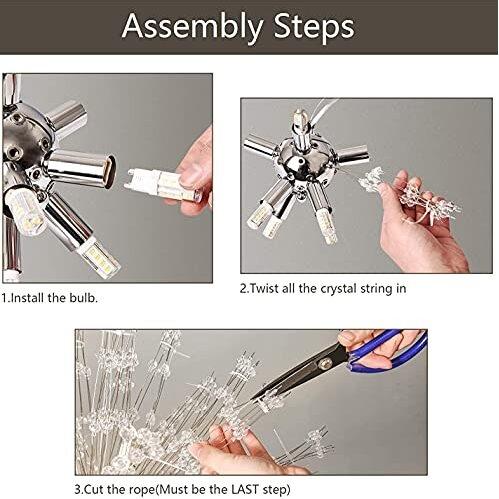 Assembly Steps

1.Install the bulb.

2.Twist all the crystal string in

3.Cut the rope(Must be the LAST step)