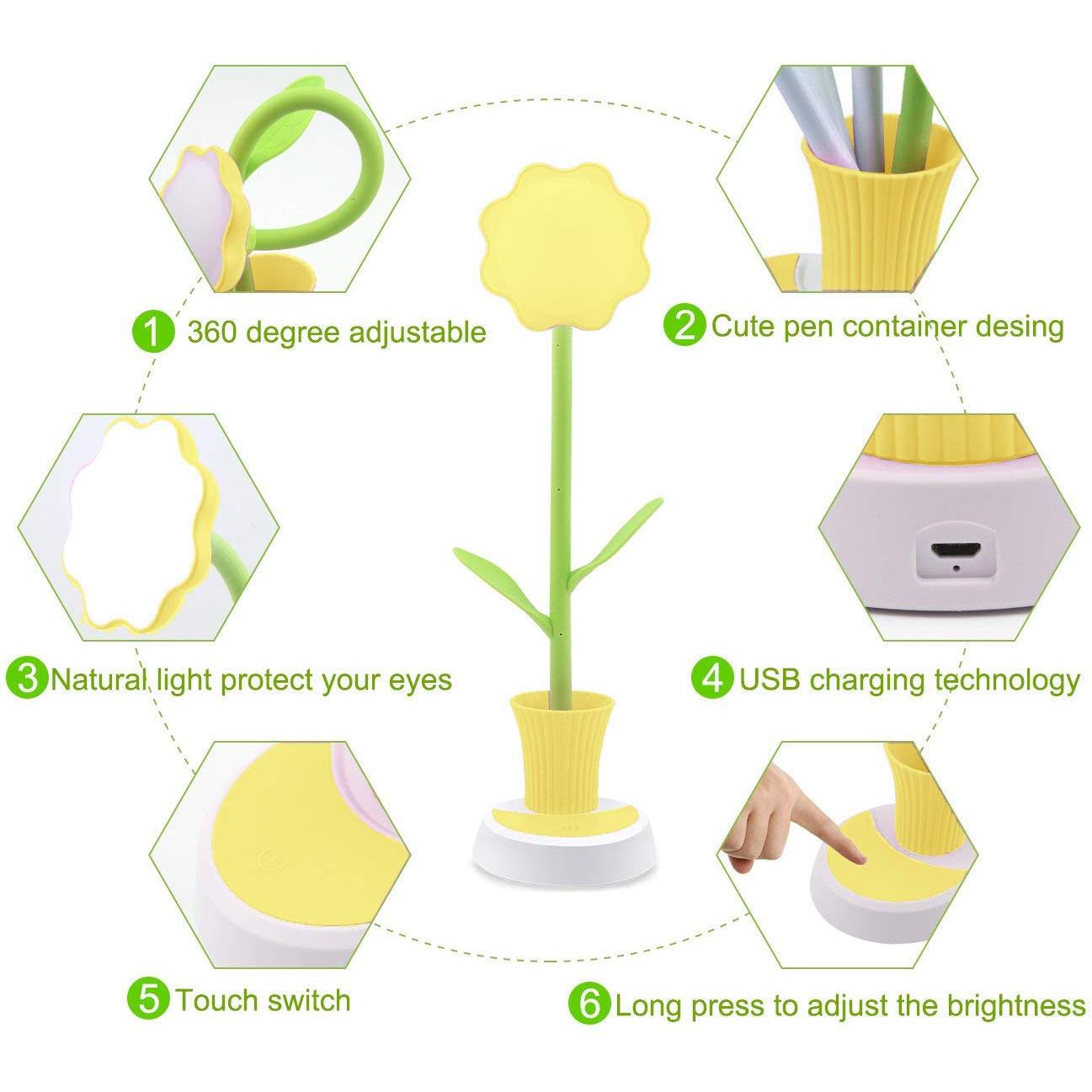 1 360 degree adjustable

2 Cute pen container desing

3 Natural light protect your eyes

4 USB charging technology

5 Touch switch

6 Long press to adjust the brightness