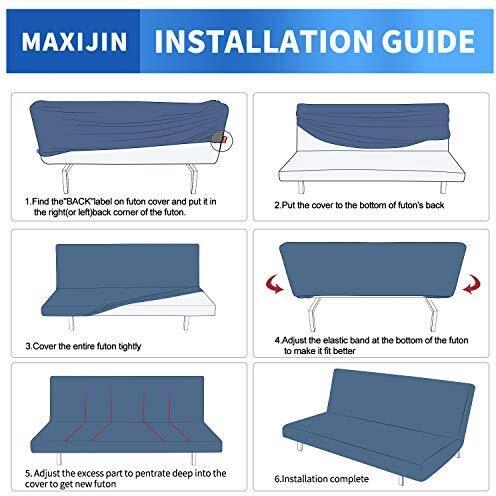 MAXIJIN INSTALLATION GUIDE

1.Find the"BACK"label on futon cover and put it in the right(or left)back corner of the futon.

2.Put the cover to the bottom of futon's back

3.Cover the entire futon tightly

4.Adjust the elastic band at the bottom of the futon to make it fit better

5. Adjust the excess part to pentrate deep into the cover to get new futon

6.Installation complete