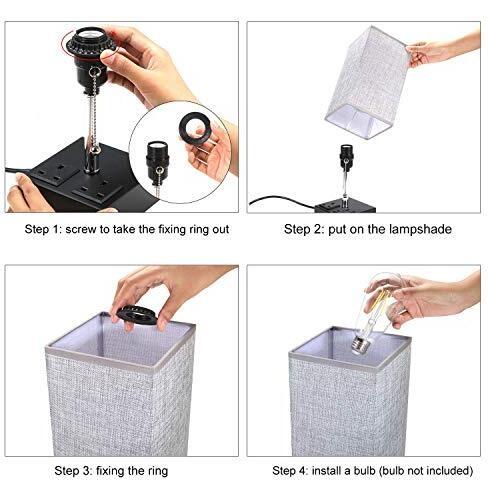 Step 1: screw to take the fixing ring out

Step 2: put on the lampshade

Step 3: fixing the ring

Step 4: install a bulb (bulb not included)