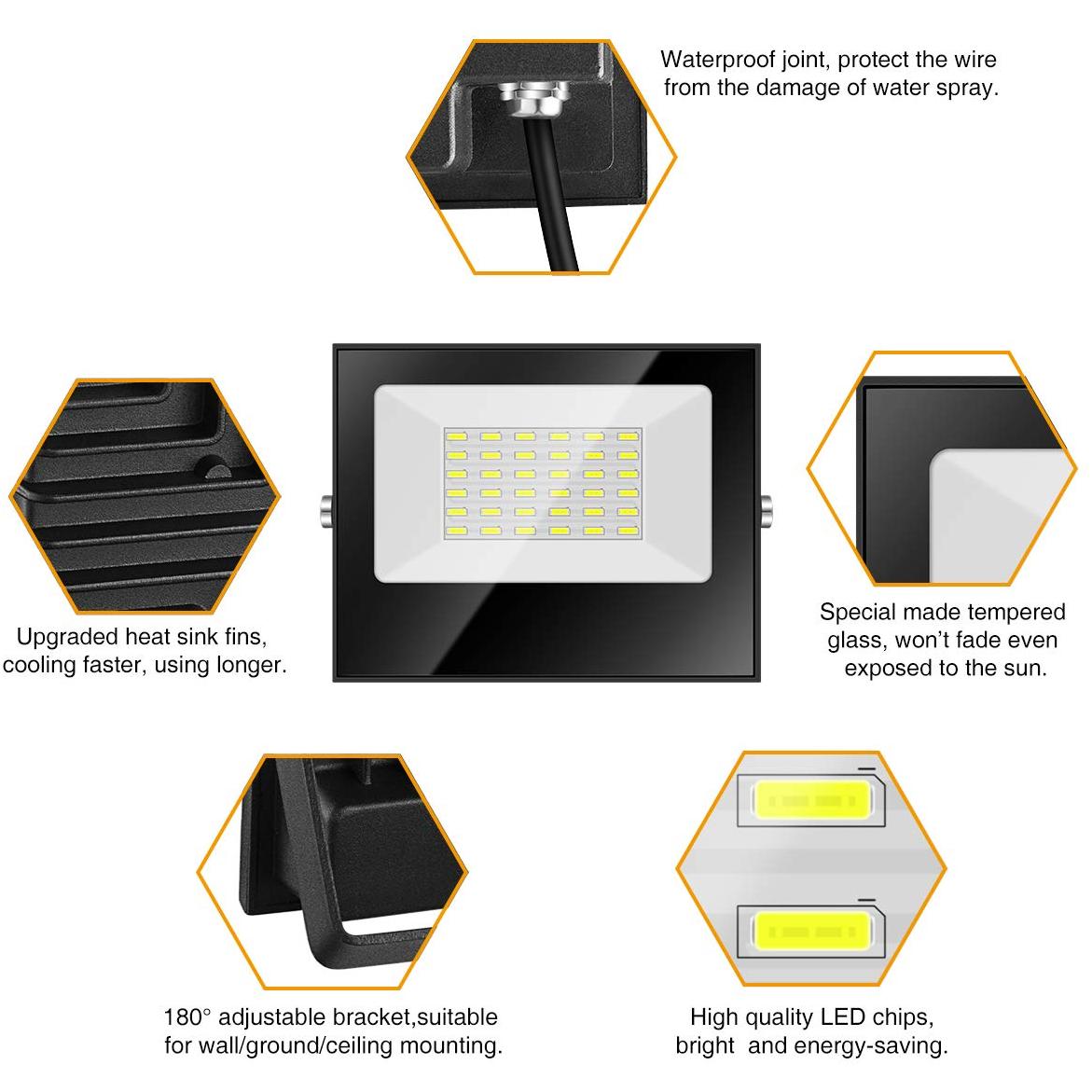 Waterproof joint, protect the wire from the damage of water spray.

Upgraded heat sink fins, cooling faster, using longer.

Special made tempered glass, won't fade even exposed to the sun.

180° adjustable bracket,suitable for wall/ground/ceiling mounting.

High quality LED chips, bright and energy-saving.