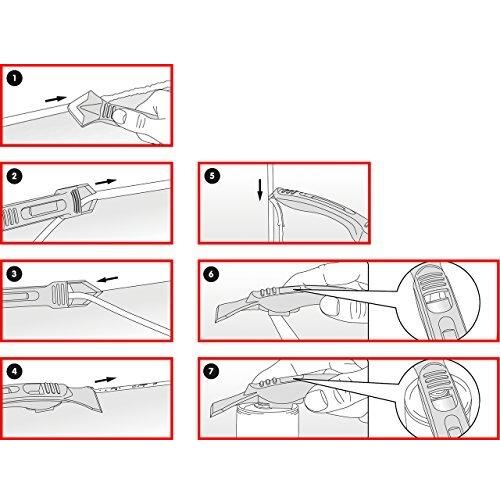 1

2

3

4

5

6

7