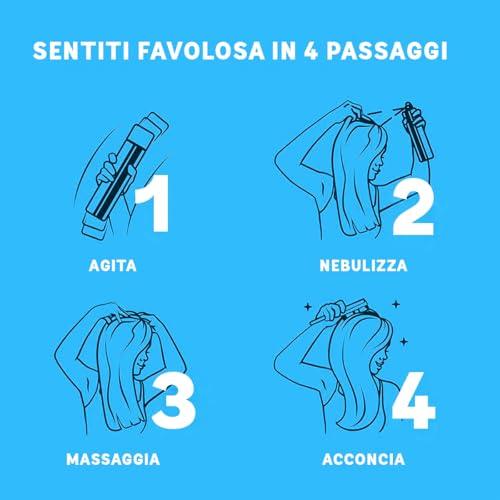 SENTITI FAVOLOSA IN 4 PASSAGGI

1
AGITA

2
NEBULIZZA

3
MASSAGGIA

4
ACCONCIA