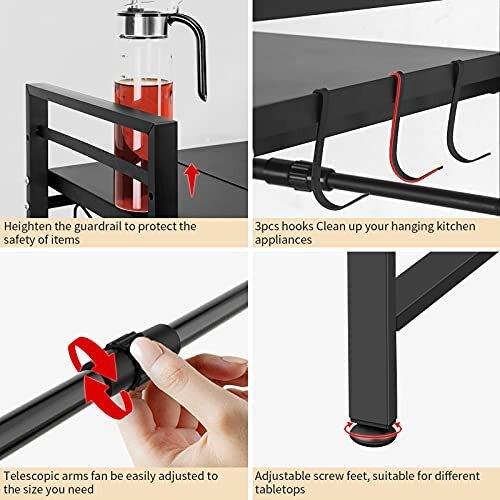 Heighten the guardrail to protect the safety of items

3pcs hooks Clean up your hanging kitchen appliances

Telescopic arms fan be easily adjusted to the size you need

Adjustable screw feet, suitable for different tabletops