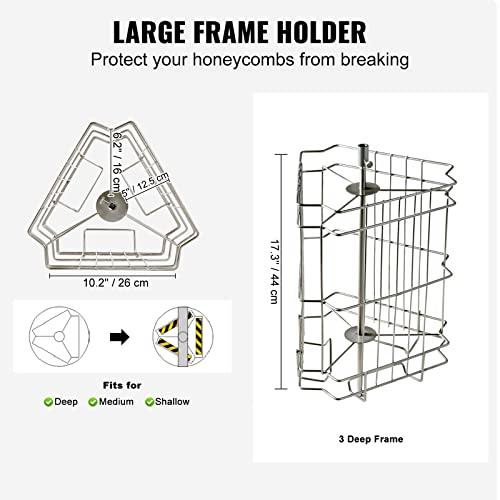 LARGE FRAME HOLDER
Protect your honeycombs from breaking

6.2" / 16 cm
5" / 12.5 cm
10.2" / 26 cm

Fits for
Deep Medium Shallow

17.3" / 44 cm

3 Deep Frame