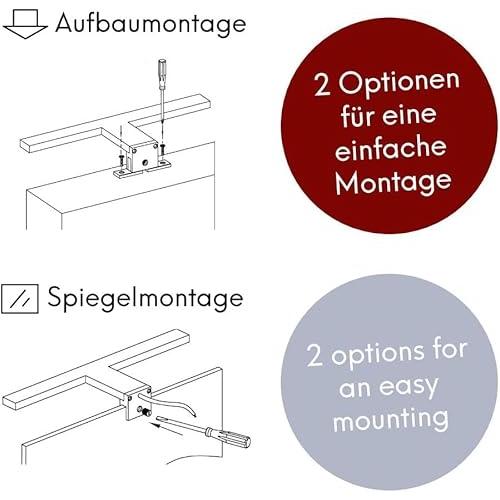 Aufbaumontage

2 Optionen für eine einfache Montage

Spiegelmontage

2 options for an easy mounting