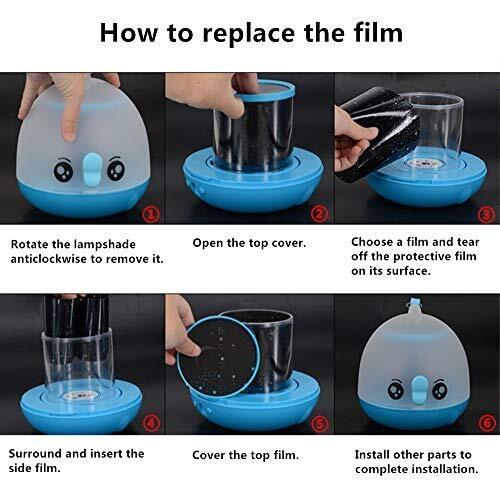 How to replace the film

①

Rotate the lampshade anticlockwise to remove it.

②

Open the top cover.

③

Choose a film and tear off the protective film on its surface.

④

Surround and insert the side film.

⑤

Cover the top film.

⑥

Install other parts to complete installation.