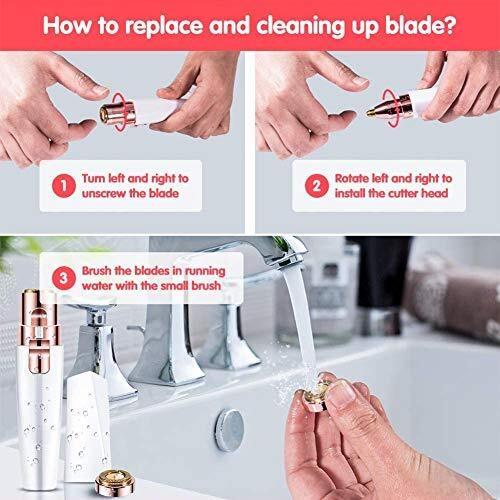 How to replace and cleaning up blade?

1 Turn left and right to unscrew the blade

2 Rotate left and right to install the cutter head

3 Brush the blades in running water with the small brush