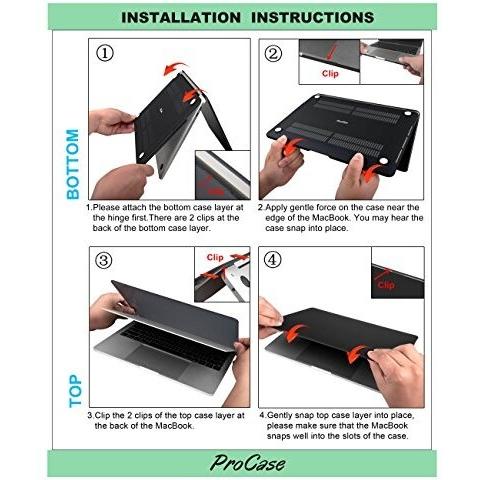 INSTALLATION INSTRUCTIONS

BOTTOM

①

1.Please attach the bottom case layer at the hinge first.There are 2 clips at the back of the bottom case layer.

②

Clip

2.Apply gentle force on the case near the edge of the MacBook. You may hear the case snap into place.

TOP

③

Clip

3.Clip the 2 clips of the top case layer at the back of the MacBook.

④

Clip

4.Gently snap top case layer into place, please make sure that the MacBook snaps well into the slots of the case.

ProCase