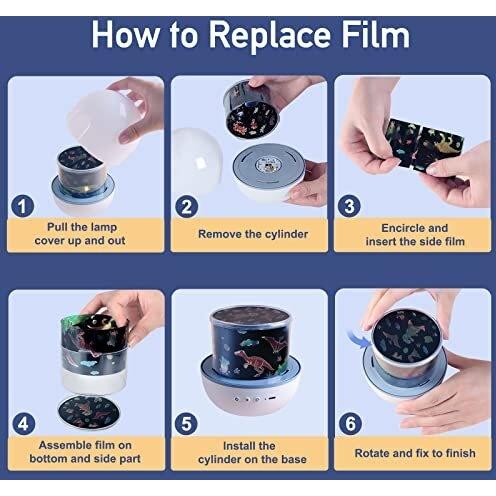 How to Replace Film

1
Pull the lamp cover up and out

2
Remove the cylinder

3
Encircle and insert the side film

4
Assemble film on bottom and side part

5
Install the cylinder on the base

6
Rotate and fix to finish