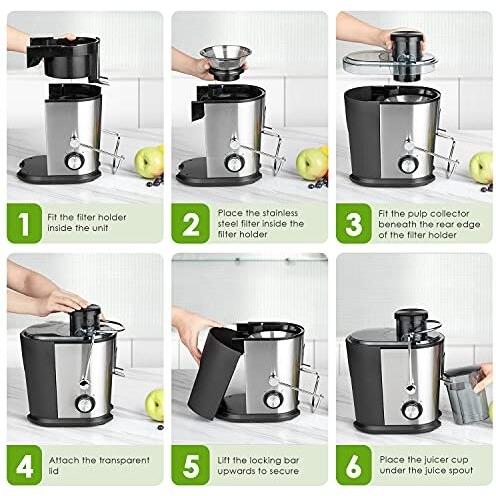 1 Fit the filter holder inside the unit

2 Place the stainless steel filter inside the filter holder

3 Fit the pulp collector beneath the rear edge of the filter holder

4 Attach the transparent lid

5 Lift the locking bar upwards to secure

6 Place the juicer cup under the juice spout