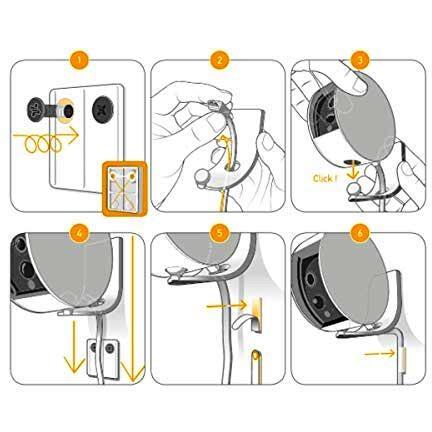 1

2

3

Click !

4

5

6