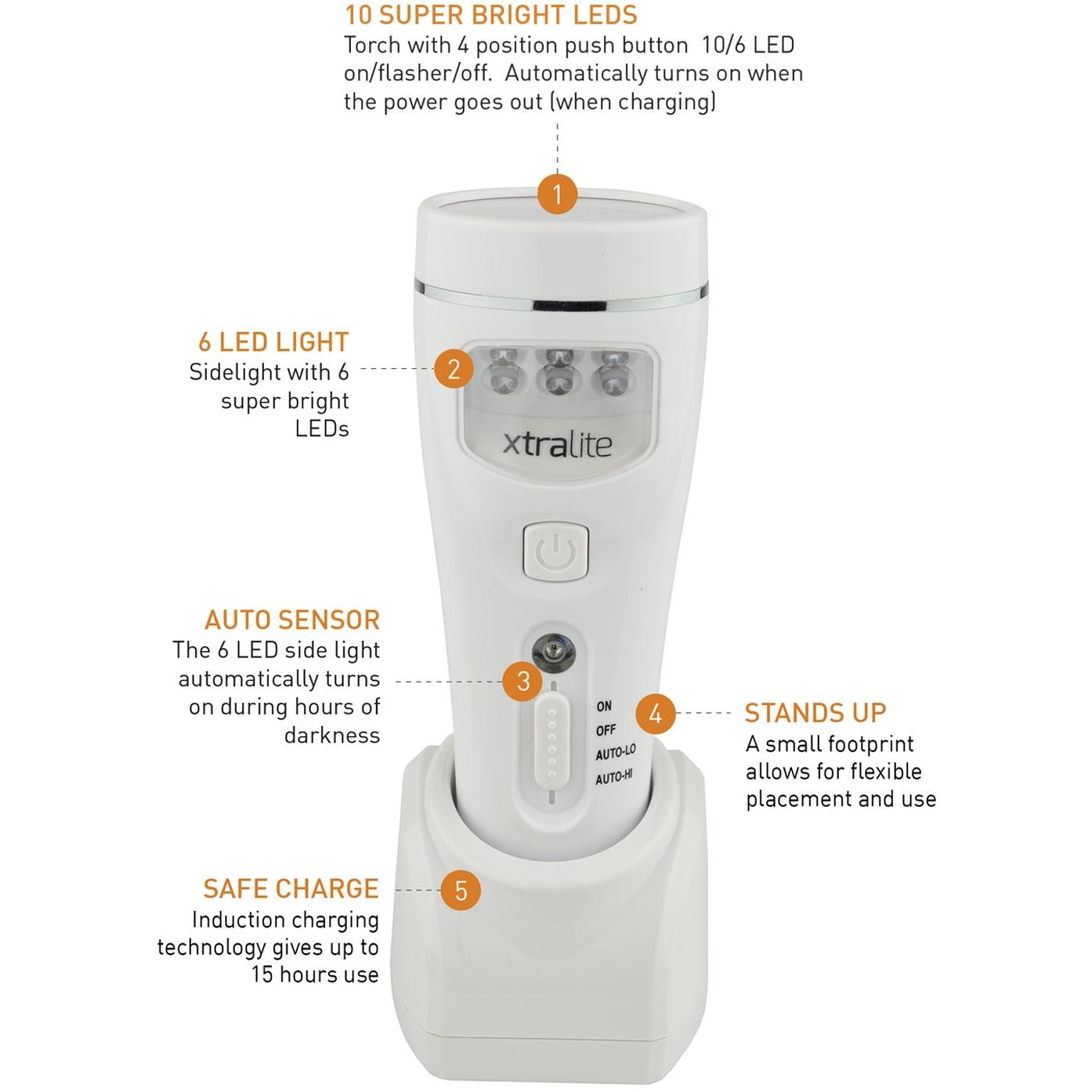 10 SUPER BRIGHT LEDS
Torch with 4 position push button 10/6 LED on/flasher/off. Automatically turns on when the power goes out (when charging)

1

6 LED LIGHT
Sidelight with 6 super bright LEDs

2

xtralite

AUTO SENSOR
The 6 LED side light automatically turns on during hours of darkness

3

ON
OFF
AUTO-LO
AUTO-HI

4

STANDS UP
A small footprint allows for flexible placement and use

SAFE CHARGE
Induction charging technology gives up to 15 hours use

5